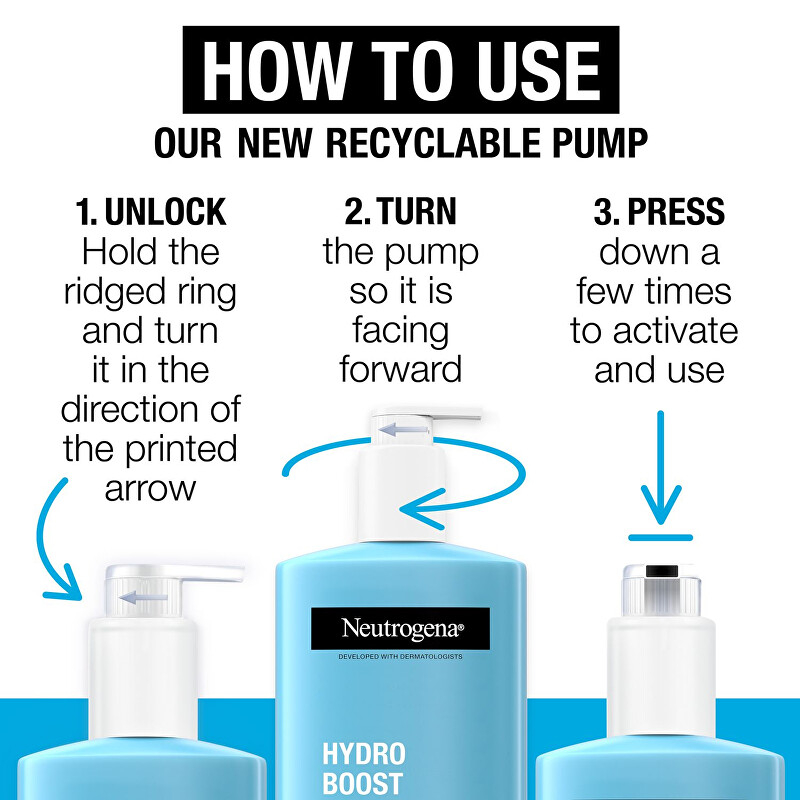 HOW TO USE

OUR NEW RECYCLABLE PUMP

1. UNLOCK
Hold the ridged ring and turn it in the direction of the printed arrow

2. TURN
the pump so it is facing forward

3. PRESS
down a few times to activate and use

Neutrogena®
DEVELOPED WITH DERMATOLOGISTS

HYDRO
BOOST