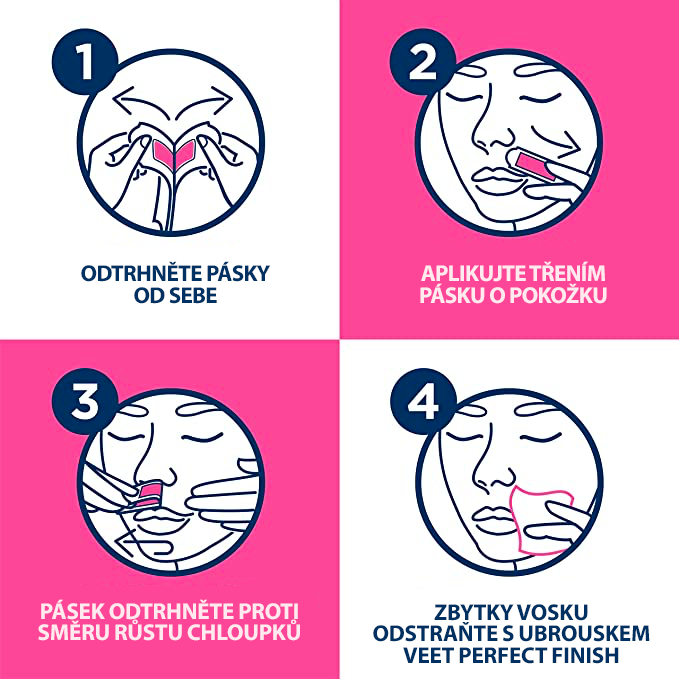 1

ODTRHNĚTE PÁSKY OD SEBE

2

APLIKUJTE TŘENÍM PÁSKU O POKOŽKU

3

PÁSEK ODTRHNĚTE PROTI SMĚRU RŮSTU CHLOUPKŮ

4

ZBYTKY VOSKU ODSTRAŇTE S UBROUSKEM VEET PERFECT FINISH