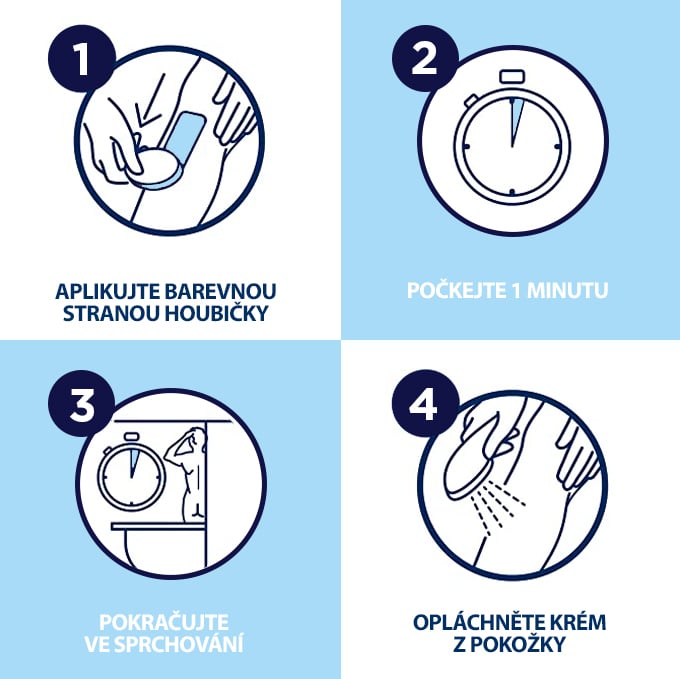 1

APLIKUJTE BAREVNOU STRANOU HOUBIČKY

2

POČKEJTE 1 MINUTU

3

POKRAČUJTE VE SPRCHOVÁNÍ

4

OPLÁCHNĚTE KRÉM Z POKOŽKY