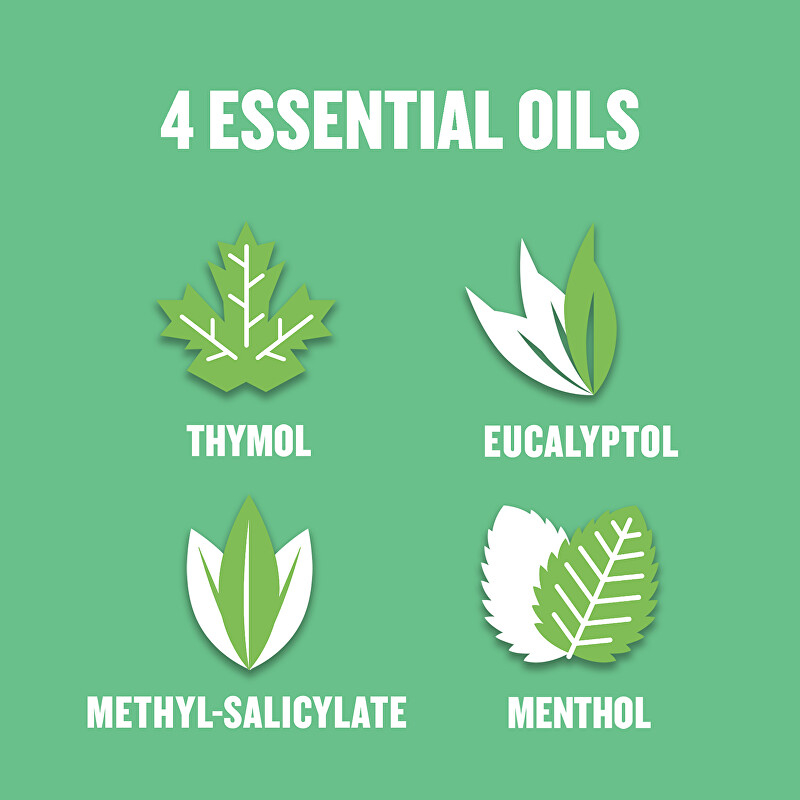 4 ESSENTIAL OILS

THYMOL

EUCALYPTOL

METHYL-SALICYLATE

MENTHOL