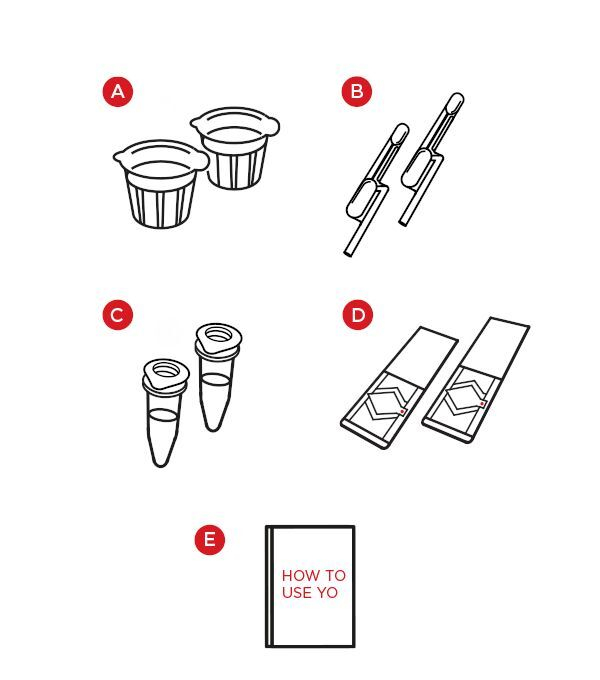 A

B

C

D

E

HOW TO USE YO